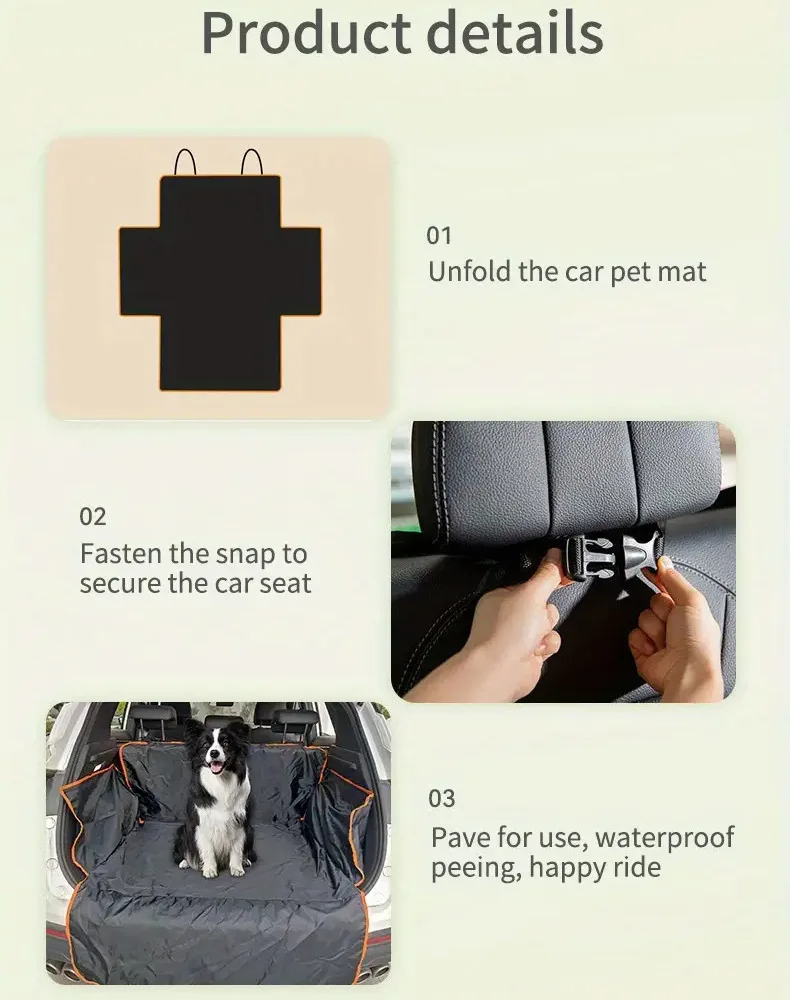 Product details

01
Unfold the car pet mat

02
Fasten the snap to secure the car seat

03
Pave for use, waterproof peeing, happy ride