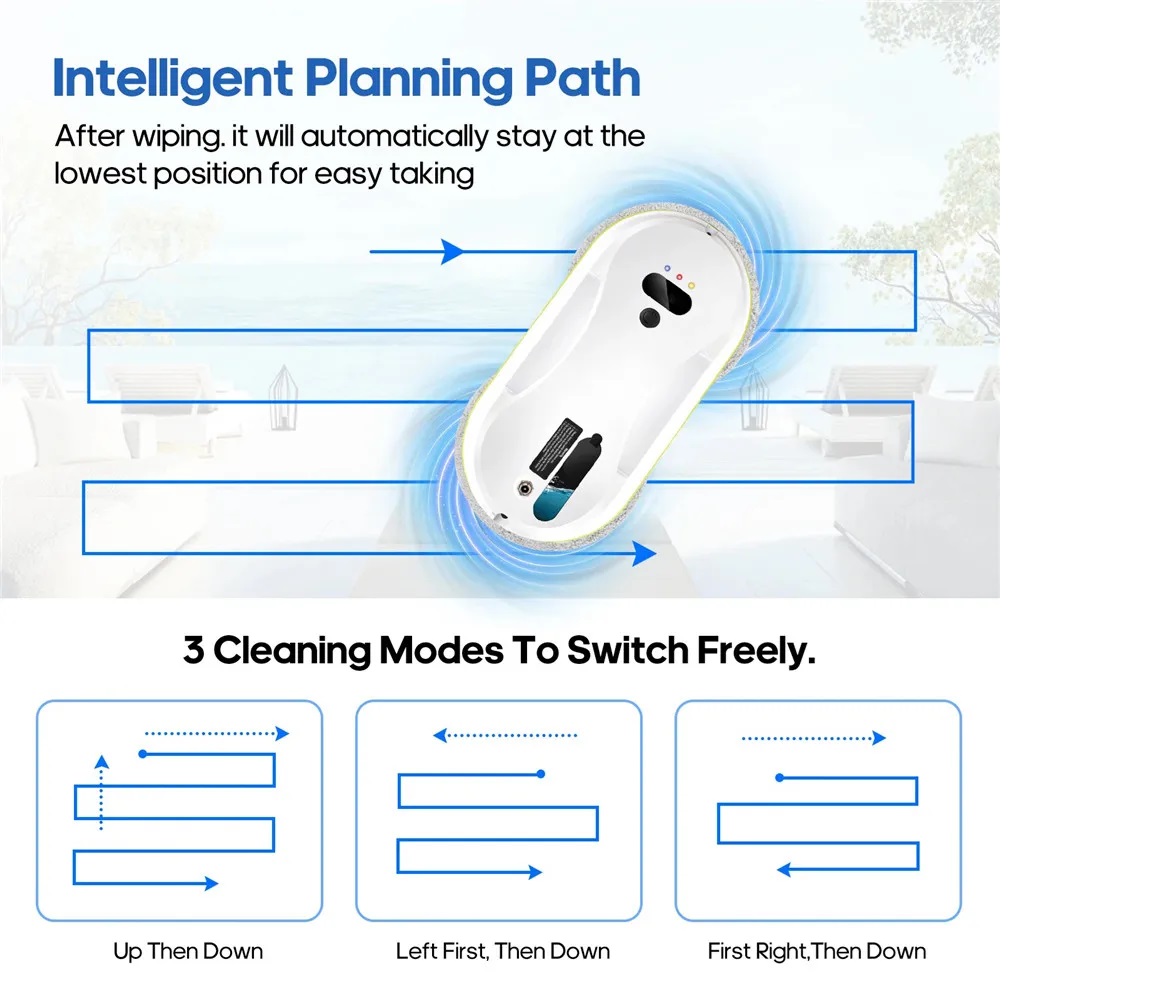 Intelligent Planning Path

After wiping. it will automatically stay at the lowest position for easy taking

3 Cleaning Modes To Switch Freely.

Up Then Down

Left First, Then Down

First Right,Then Down