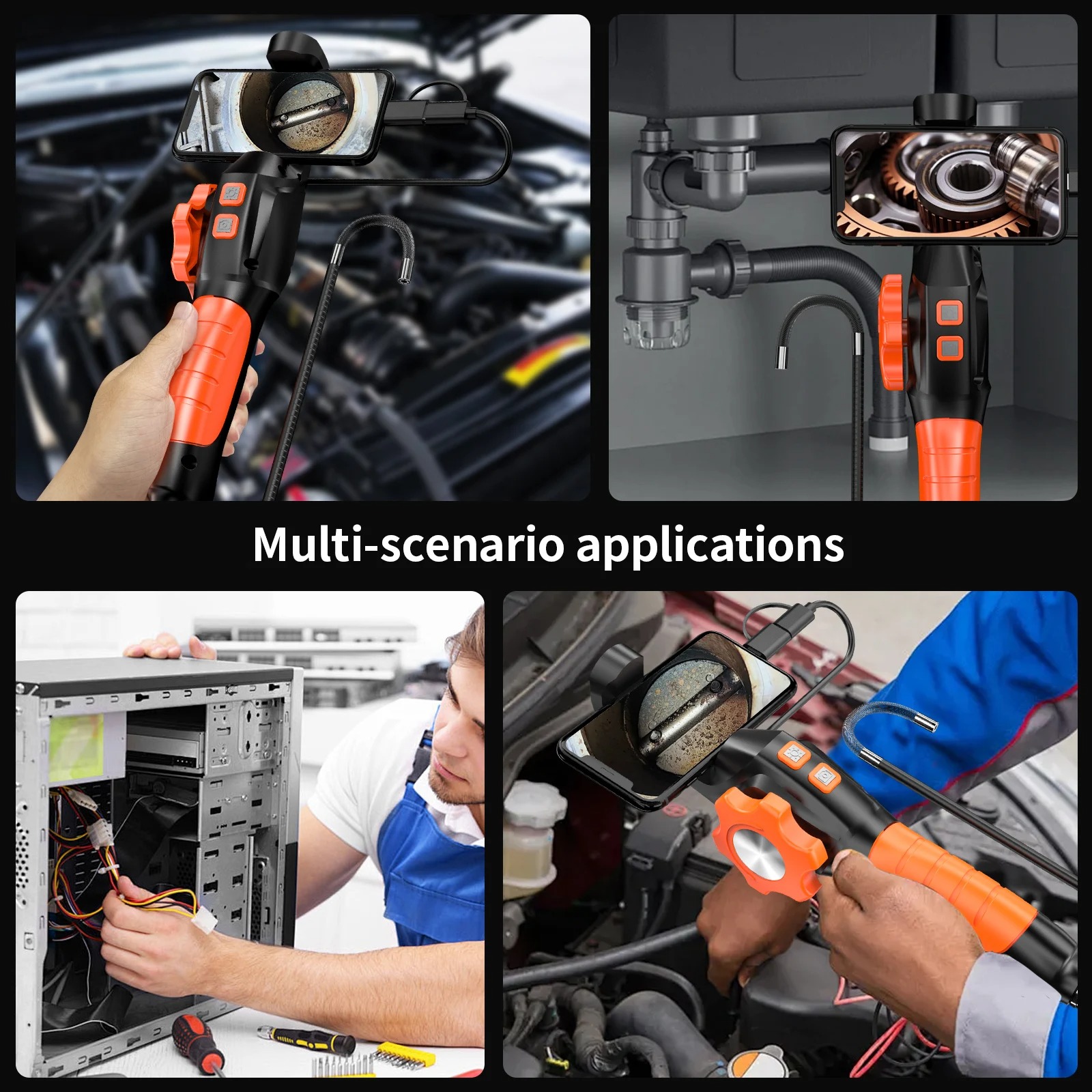 Multi-scenario applications